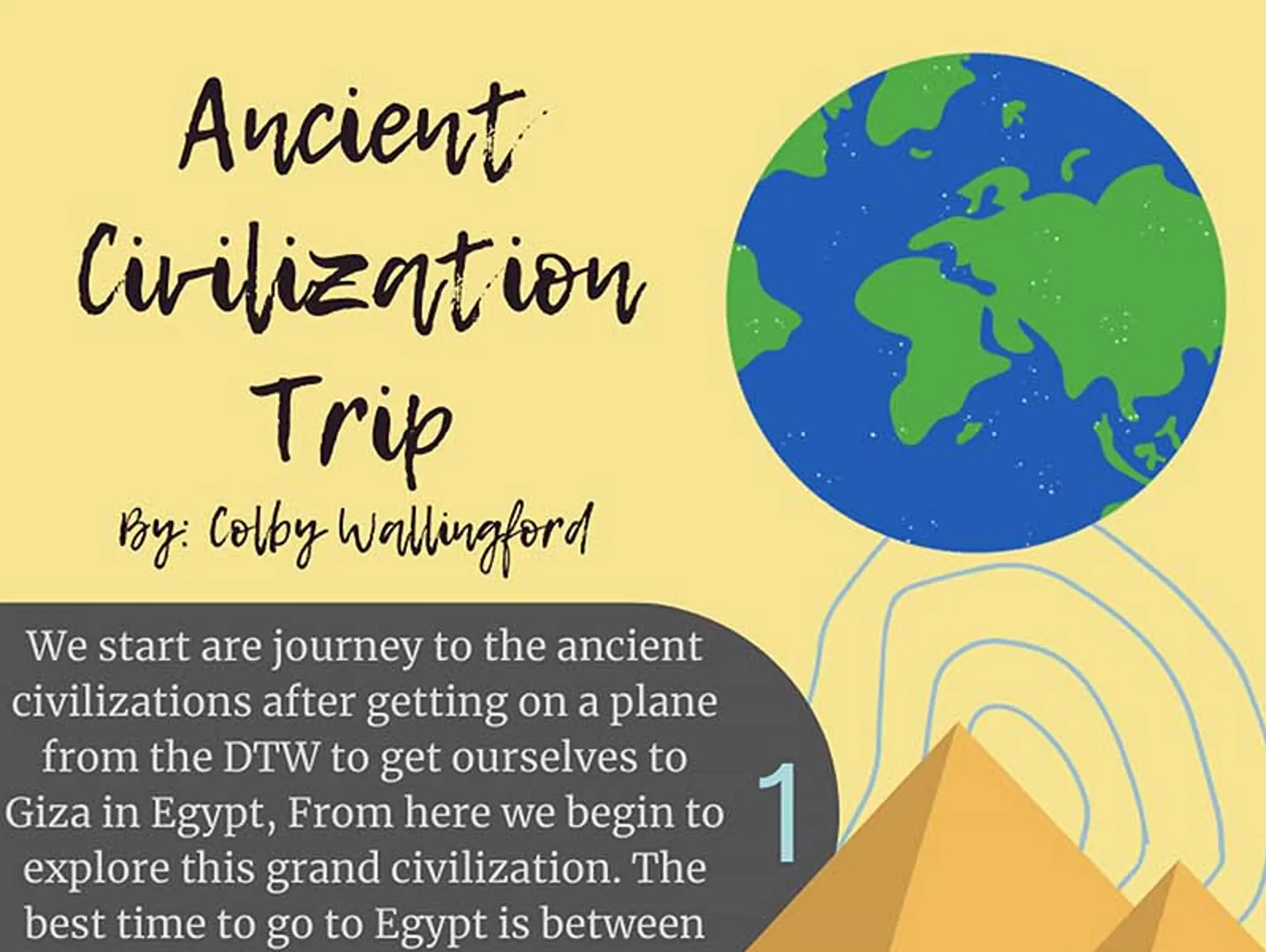 Ancient Civilization Trip

By: Colby Wallingford

We start are journey to the ancient civilizations after getting on a plane from the DTW to get ourselves to Giza in Egypt, From here we begin to explore this grand civilization. The best time to go to Egypt is between

1